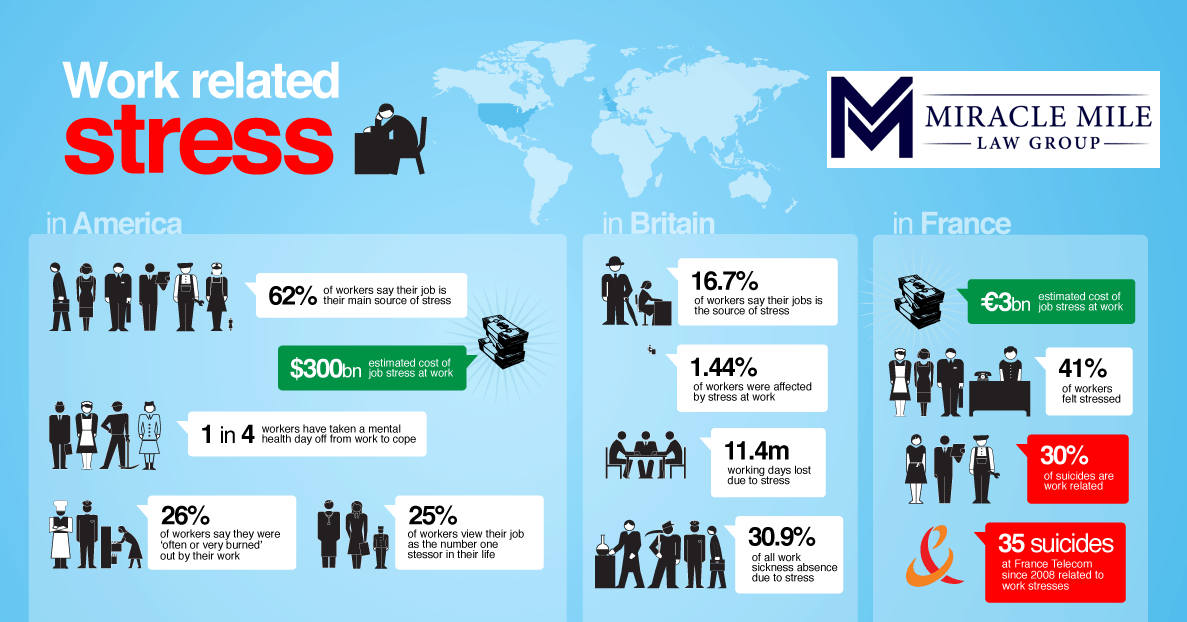 Work related
stress

MIRACLE MILE
LAW GROUP

in America

62% of workers say their job is their main source of stress

$300bn estimated cost of job stress at work

1 in 4 workers have taken a mental health day off from work to cope

26% of workers say they were 'often or very burned' out by their work

25% of workers view their job as the number one stessor in their life

in Britain

16.7% of workers say their jobs is the source of stress

1.44% of workers were affected by stress at work

11.4m working days lost due to stress

30.9% of all work sickness absence due to stress

in France

€3bn estimated cost of job stress at work

41% of workers felt stressed

30% of suicides are work related

35 suicides at France Telecom since 2008 related to work stresses